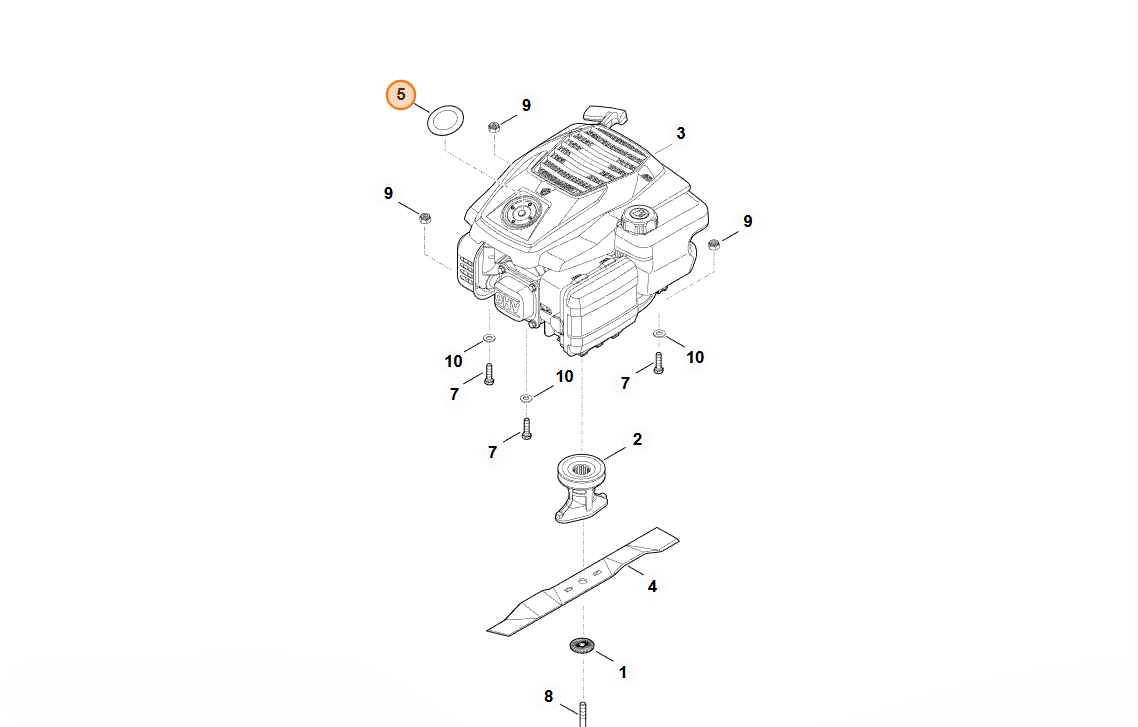 5
9
3
9
9
10
10
7
10
7
7
2
4
1
8